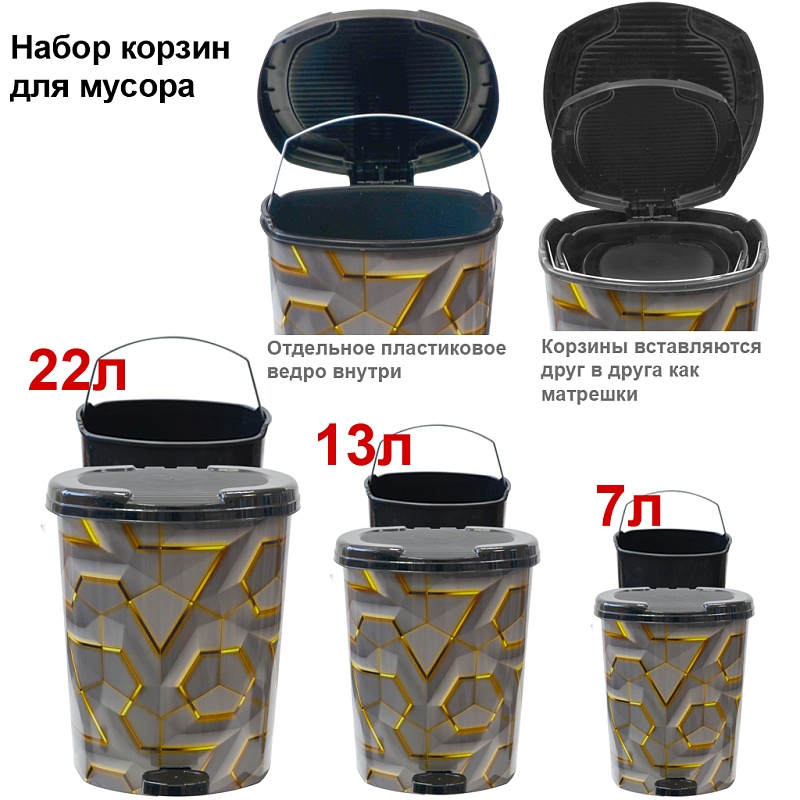 Набор корзин для мусора

Отдельное пластиковое ведро внутри

Корзины вставляются друг в друга как матрешки

22л

13л

7л